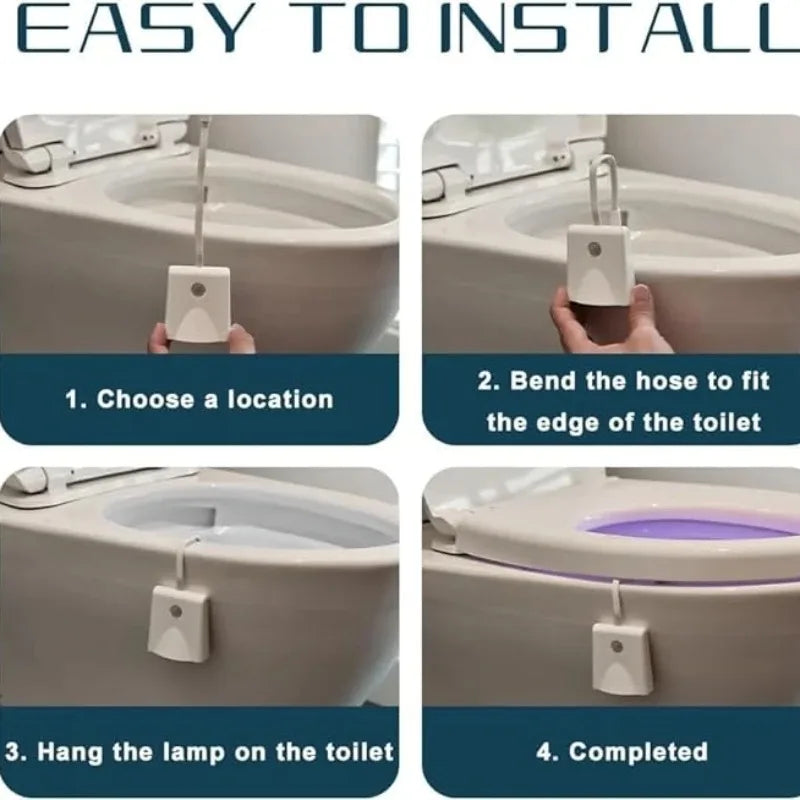 EASY TO INSTALL

1. Choose a location

2. Bend the hose to fit the edge of the toilet

3. Hang the lamp on the toilet

4. Completed